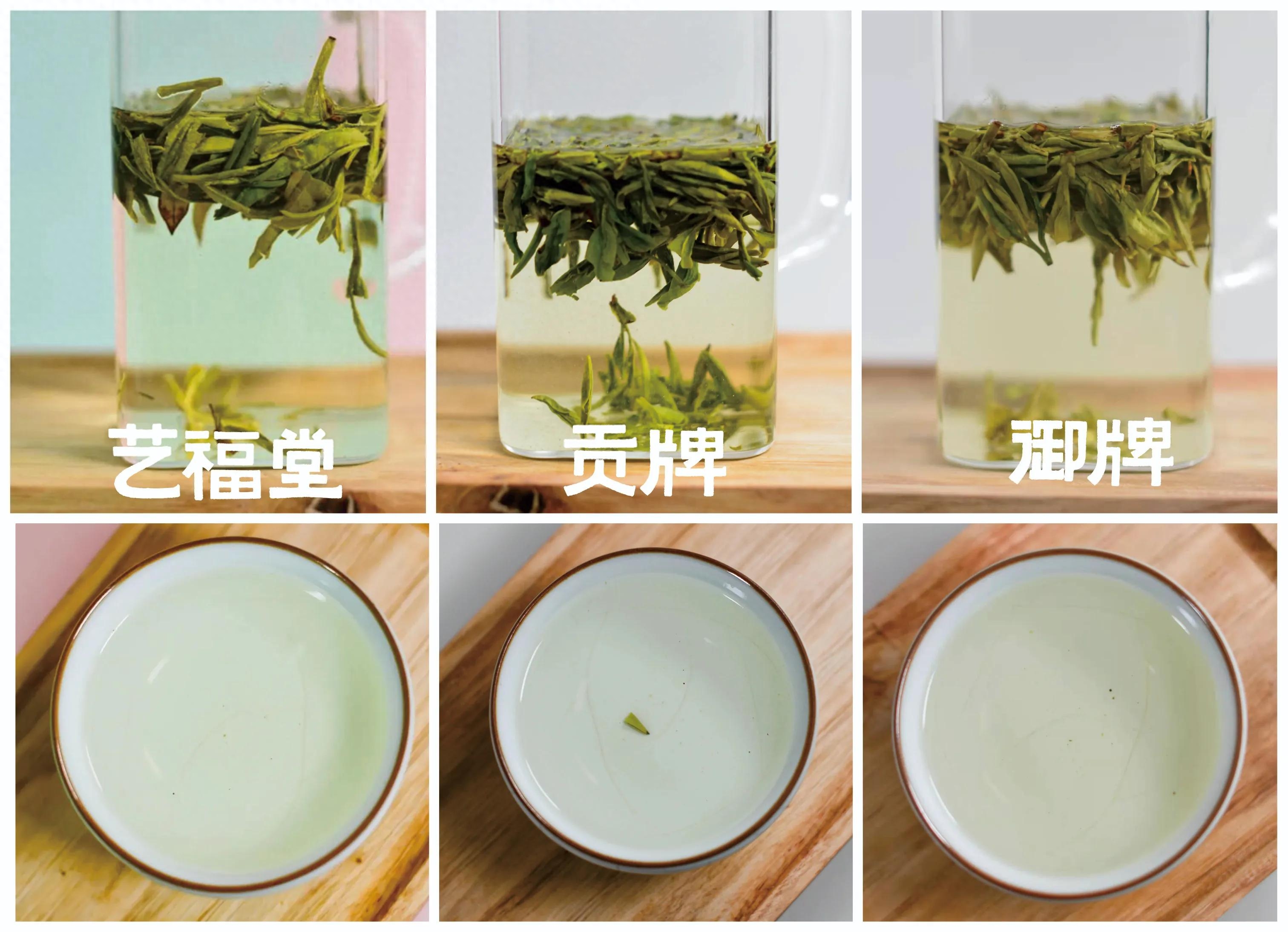 艺福堂

贡牌

御牌